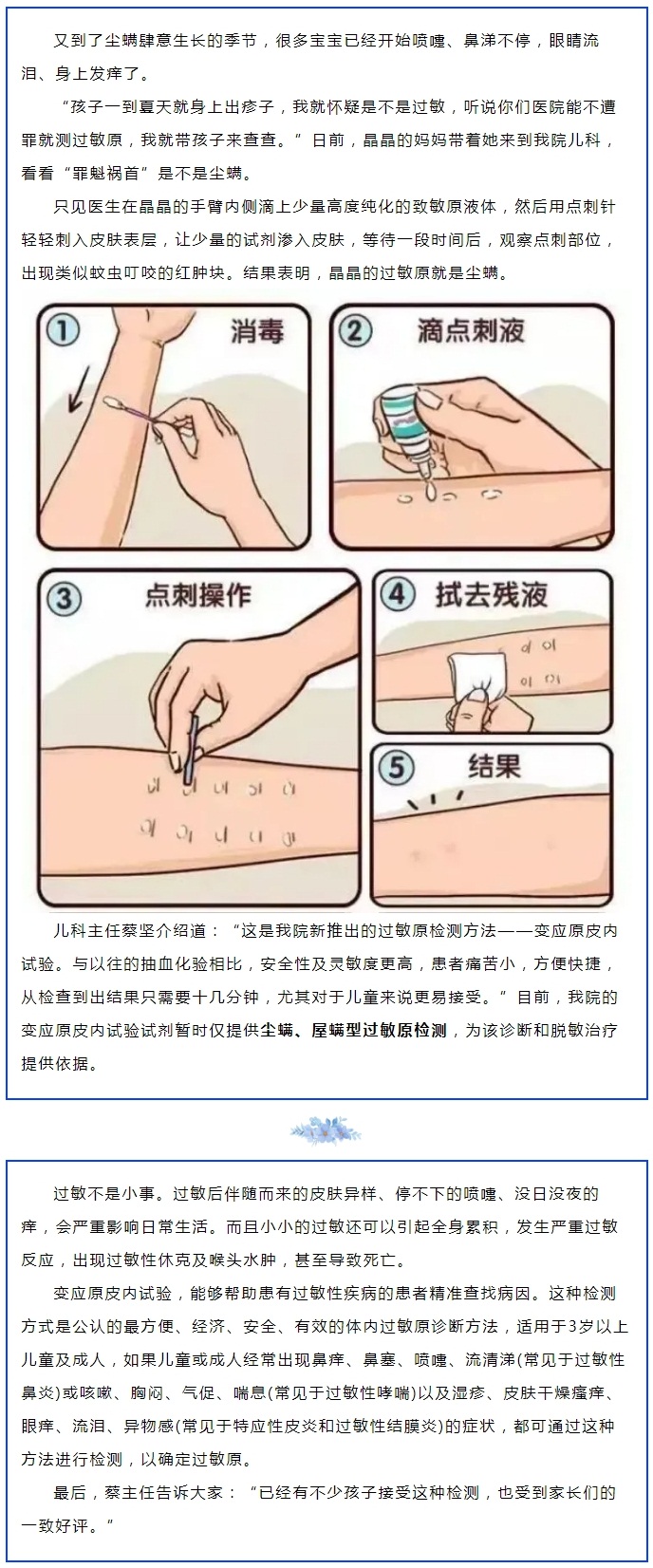 又到了尘螨肆意生长的季节，很多宝宝已经开始喷嚏、鼻涕不停，眼睛流泪、身上发痒了。

“孩子一到夏天就身上出疹子，我就怀疑是不是过敏，听说你们医院能不遭罪就测过敏原，我就带孩子来查查。”日前，晶晶的妈妈带着她来到我院儿科，看看“罪魁祸首”是不是尘螨。

只见医生在晶晶的手臂内侧滴上少量高度纯化的致敏原液体，然后用点刺针轻轻刺入皮肤表层，让少量的试剂渗入皮肤，等待一段时间后，观察点刺部位，出现类似蚊虫叮咬的红肿块。结果表明，晶晶的过敏原就是尘螨。

① 消毒

② 滴点刺液

③ 点刺操作

④ 拭去残液

⑤ 结果

儿科主任蔡坚介绍道：“这是我院新推出的过敏原检测方法——变应原皮内试验。与以往的抽血化验相比，安全性及灵敏度更高，患者痛苦小，方便快捷，从检查到出结果只需要十几分钟，尤其对于儿童来说更易接受。”目前，我院的变应原皮内试验试剂暂时仅提供尘螨、屋螨型过敏原检测，为该诊断和脱敏治疗提供依据。

过敏不是小事。过敏后伴随而来的皮肤异样、停不下的喷嚏、没日没夜的痒，会严重影响日常生活。而且小小的过敏还可以引起全身累积，发生严重过敏反应，出现过敏性休克及喉头水肿，甚至导致死亡。

变应原皮内试验，能够帮助患有过敏性疾病的患者精准查找病因。这种检测方式是公认的最方便、经济、安全、有效的体内过敏原诊断方法，适用于3岁以上儿童及成人，如果儿童或成人经常出现鼻痒、鼻塞、喷嚏、流清涕(常见于过敏性鼻炎)或咳嗽、胸闷、气促、喘息(常见于过敏性哮喘)以及湿疹、皮肤干燥瘙痒、眼痒、流泪、异物感(常见于特应性皮炎和过敏性结膜炎)的症状，都可通过这种方法进行检测，以确定过敏原。

最后，蔡主任告诉大家：“已经有不少孩子接受这种检测，也受到家长们的一致好评。”